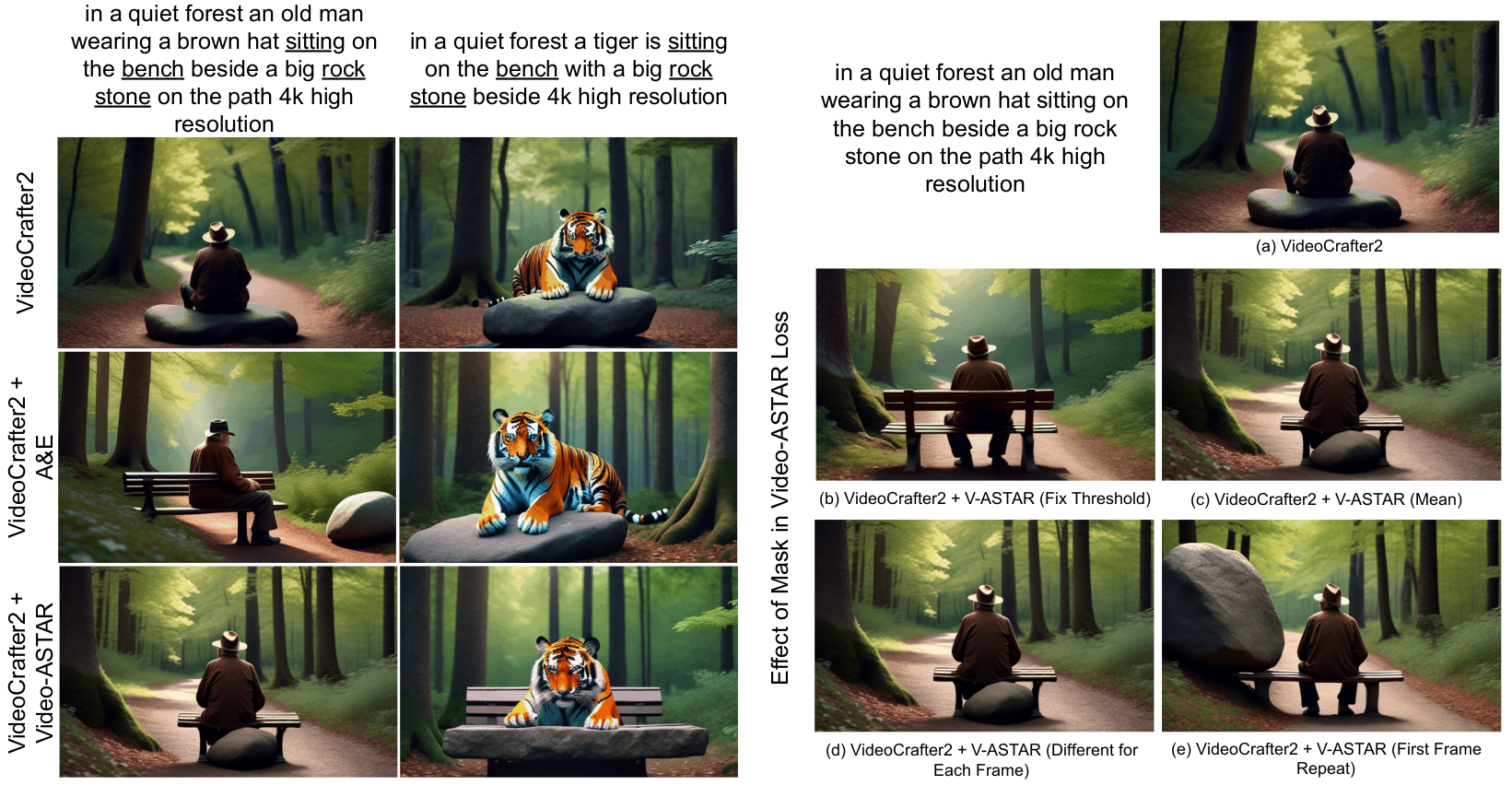 in a quiet forest an old man wearing a brown hat sitting on the bench beside a big rock stone on the path 4k high resolution

in a quiet forest a tiger is sitting on the bench with a big rock stone beside 4k high resolution

VideoCrafter2

VideoCrafter2 + A&E

VideoCrafter2 + Video-ASTAR

in a quiet forest an old man wearing a brown hat sitting on the bench beside a big rock stone on the path 4k high resolution

(a) VideoCrafter2

Effect of Mask in Video-ASTAR Loss

(b) VideoCrafter2 + V-ASTAR (Fix Threshold)

(c) VideoCrafter2 + V-ASTAR (Mean)

(d) VideoCrafter2 + V-ASTAR (Different for Each Frame)

(e) VideoCrafter2 + V-ASTAR (First Frame Repeat)